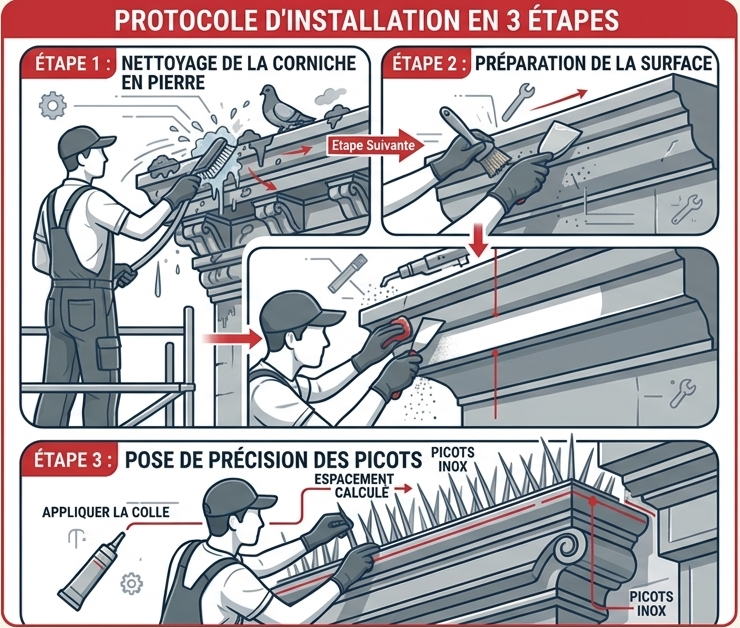 PROTOCOLE D'INSTALLATION EN 3 ÉTAPES

ÉTAPE 1 : NETTOYAGE DE LA CORNICHE EN PIERRE

Etape Suivante

ÉTAPE 2 : PRÉPARATION DE LA SURFACE

ÉTAPE 3 : POSE DE PRÉCISION DES PICOTS

PICOTS INOX

ESPACEMENT CALCULÉ

APPLIQUER LA COLLE

PICOTS INOX