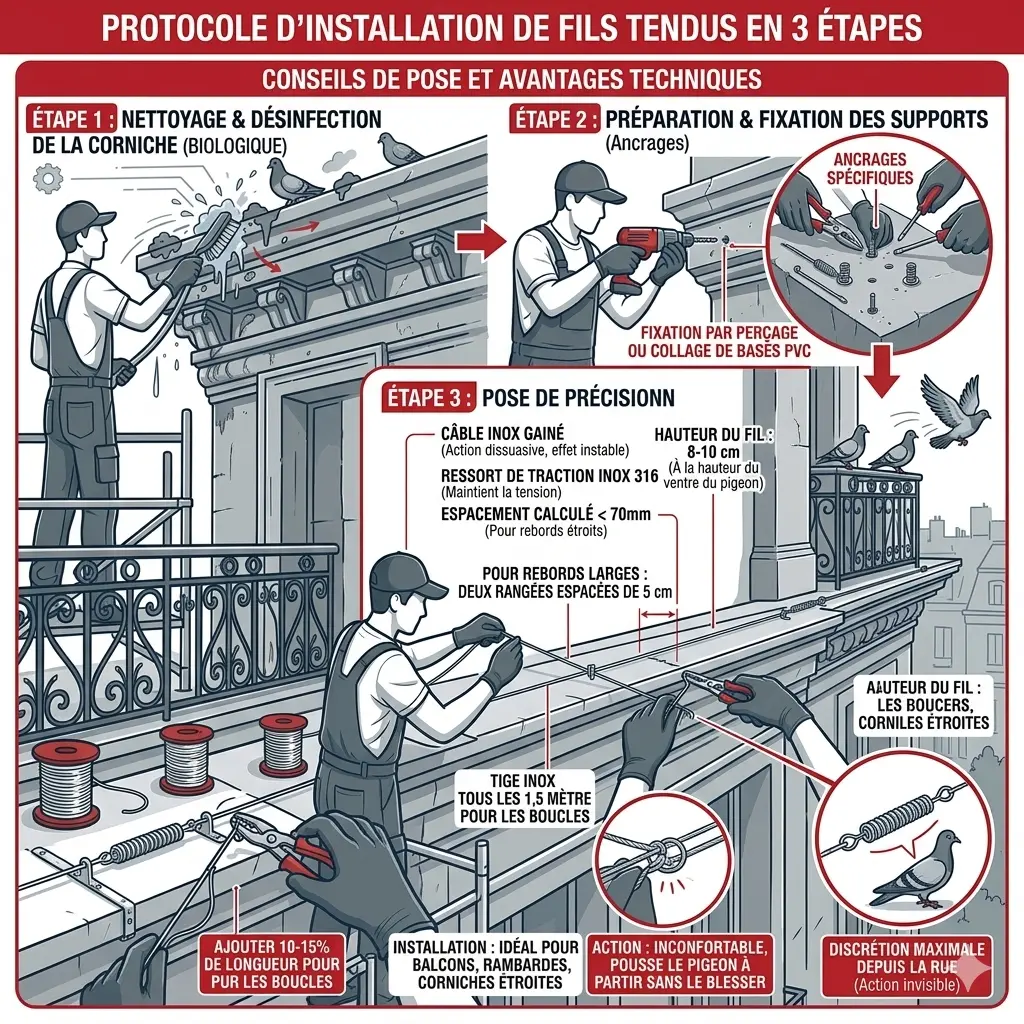 PROTOCOLE D'INSTALLATION DE FILS TENDUS EN 3 ÉTAPES

CONSEILS DE POSE ET AVANTAGES TECHNIQUES

ÉTAPE 1 : NETTOYAGE & DÉSINFECTION DE LA CORNICHE (BIOLOGIQUE)

ÉTAPE 2 : PRÉPARATION & FIXATION DES SUPPORTS (Ancrages)

ANCRAGES SPÉCIFIQUES

FIXATION PAR PERÇAGE OU COLLAGE DE BASES PVC

ÉTAPE 3 : POSE DE PRÉCISIONN

CÂBLE INOX GAINÉ
(Action dissuasive, effet instable)

RESSORT DE TRACTION INOX 316
(Maintient la tension)

ESPACEMENT CALCULÉ < 70mm
(Pour rebords étroits)

HAUTEUR DU FIL :
8-10 cm
(À la hauteur du ventre du pigeon)

POUR REBORDS LARGES :
DEUX RANGÉES ESPACÉES DE 5 cm

AAUTEUR DU FIL :
LES BOUCERS, CORNILES ÉTROITES

TIGE INOX
TOUS LES 1,5 MÈTRE POUR LES BOUCLES

AJOUTER 10-15% DE LONGUEUR POUR PUR LES BOUCLES

INSTALLATION : IDÉAL POUR BALCONS, RAMBARDES, CORNICHES ÉTROITES

ACTION : INCONFORTABLE, POUSSE LE PIGEON À PARTIR SANS LE BLESSER

DISCRÉTION MAXIMALE DEPUIS LA RUE
(Action invisible)